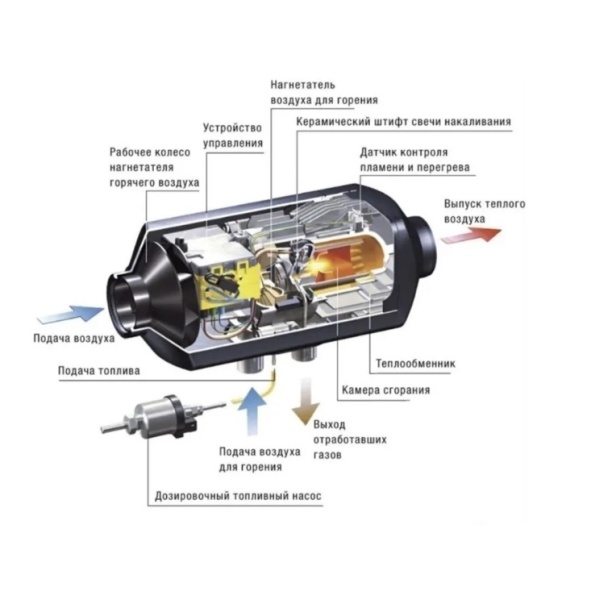 Нагнетатель воздуха для горения

Устройство управления

Керамический штифт свечи накаливания

Рабочее колесо нагнетателя горячего воздуха

Датчик контроля пламени и перегрева

Выпуск теплого воздуха

Подача воздуха

Подача топлива

Теплообменник

Камера сгорания

Выход отработавших газов

Подача воздуха для горения

Дозировочный топливный насос