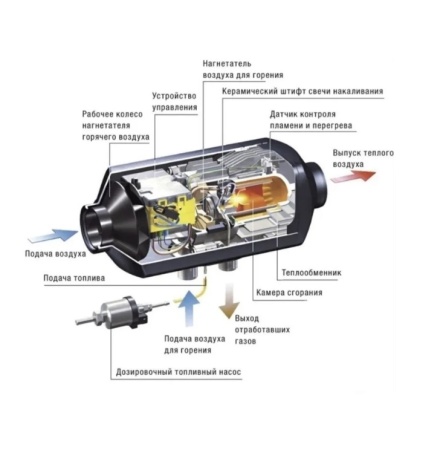 Нагнетатель воздуха для горения

Устройство управления

Керамический штифт свечи накаливания

Рабочее колесо нагнетателя горячего воздуха

Датчик контроля пламени и перегрева

Выпуск теплого воздуха

Подача воздуха

Подача топлива

Теплообменник

Камера сгорания

Выход отработавших газов

Подача воздуха для горения

Дозировочный топливный насос